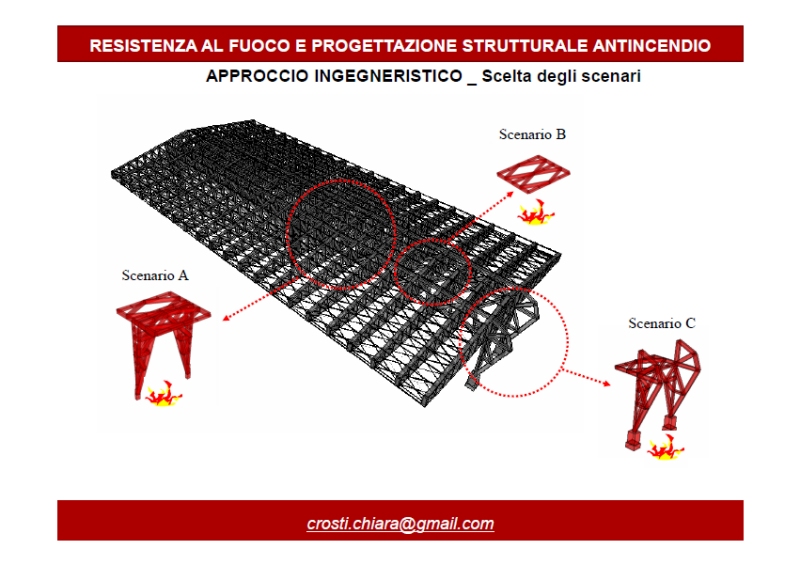 RESISTENZA AL FUOCO E PROGETTAZIONE STRUTTURALE ANTINCENDIO

APPROCCIO INGEGNERISTICO _ Scelta degli scenari

Scenario B

Scenario A

Scenario C

crosti.chiara@gmail.com